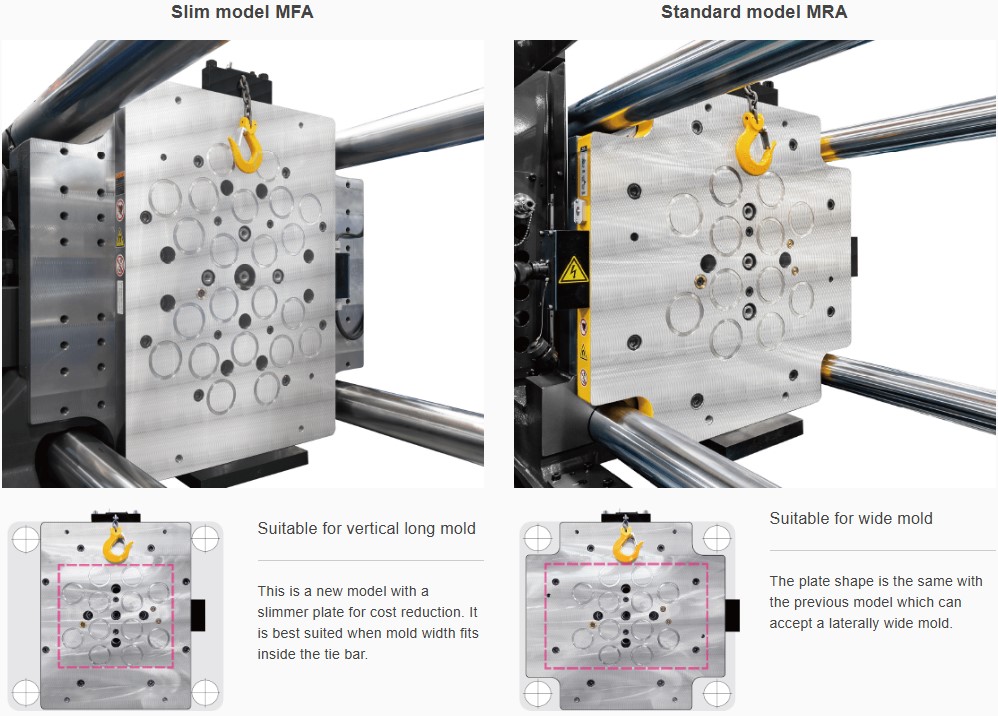 Slim model MFA

Suitable for vertical long mold

This is a new model with a slimmer plate for cost reduction. It is best suited when mold width fits inside the tie bar.

Standard model MRA

Suitable for wide mold

The plate shape is the same with the previous model which can accept a laterally wide mold.